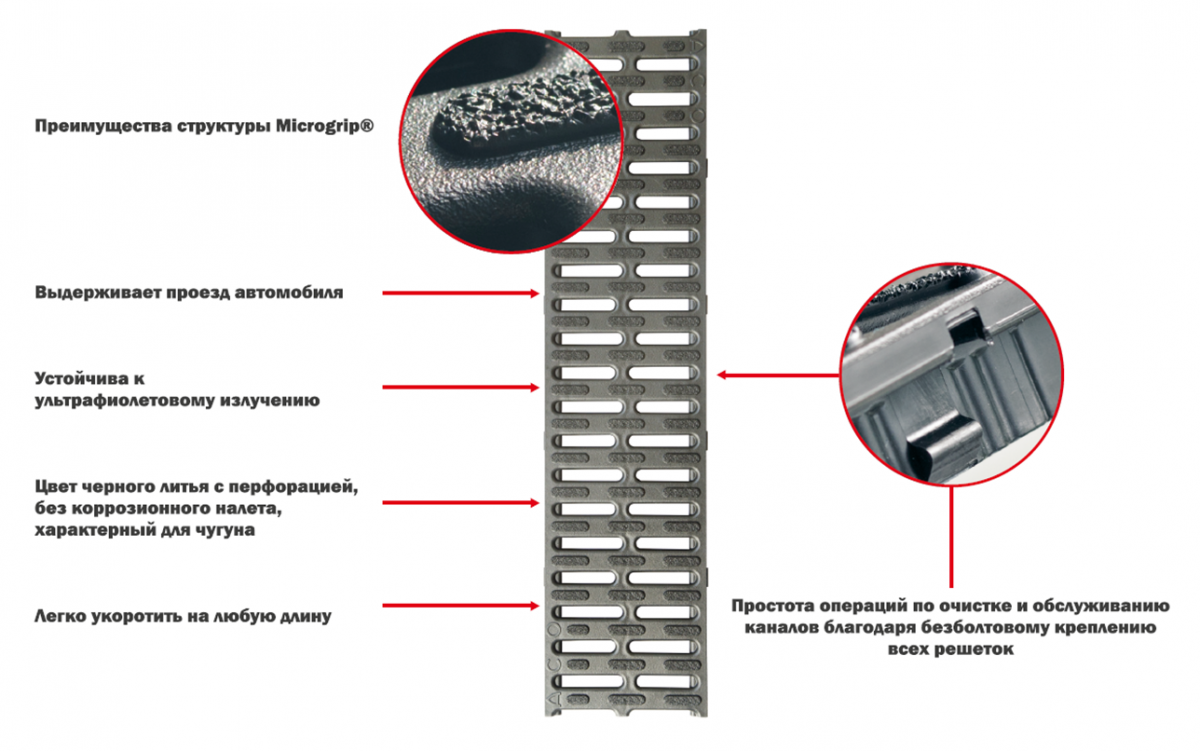 Преимущества структуры Microgrip®

Выдерживает проезд автомобиля

Устойчива к ультрафиолетовому излучению

Цвет черного литья с перфорацией, без коррозионного налета, характерный для чугуна

Легко укоротить на любую длину

Простота операций по очистке и обслуживанию каналов благодаря безболтовому креплению всех решеток