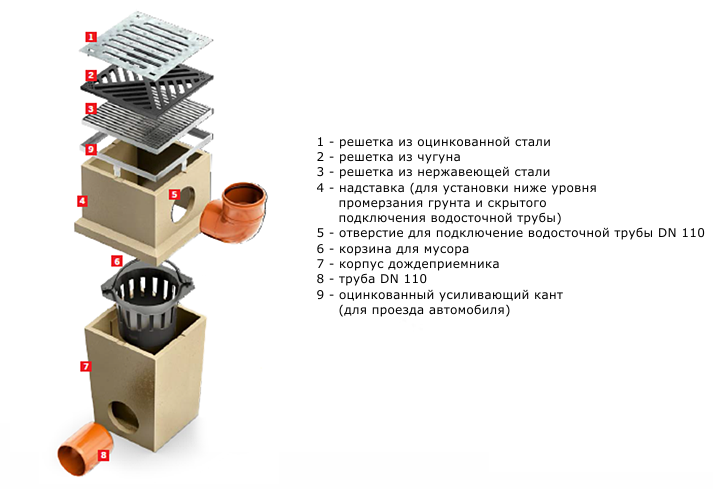 1
2
3
9
4
5
6
7
8

1 - решетка из оцинкованной стали
2 - решетка из чугуна
3 - решетка из нержавеющей стали
4 - надставка (для установки ниже уровня промерзания грунта и скрытого подключения водосточной трубы)
5 - отверстие для подключение водосточной трубы DN 110
6 - корзина для мусора
7 - корпус дождеприемника
8 - труба DN 110
9 - оцинкованный усиливающий кант (для проезда автомобиля)